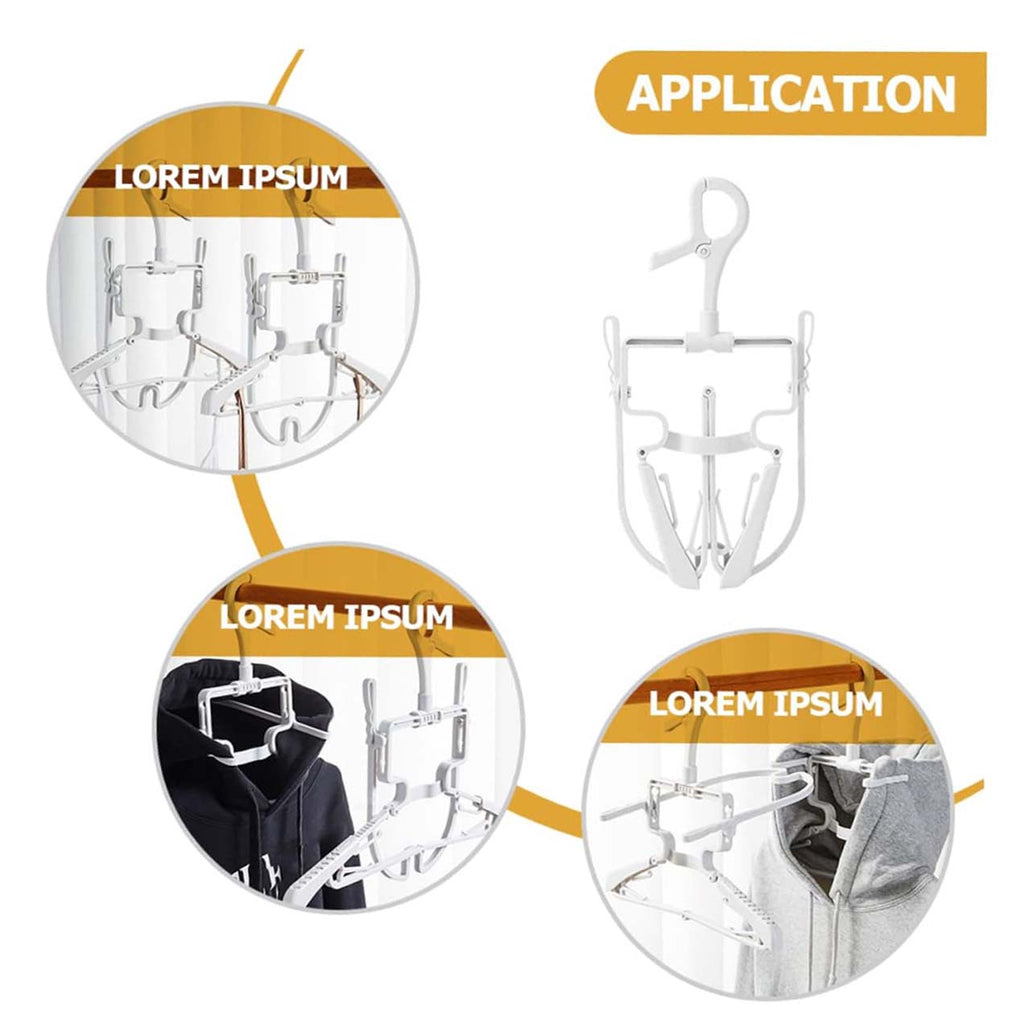 APPLICATION

LOREM IPSUM

LOREM IPSUM

LOREM IPSUM