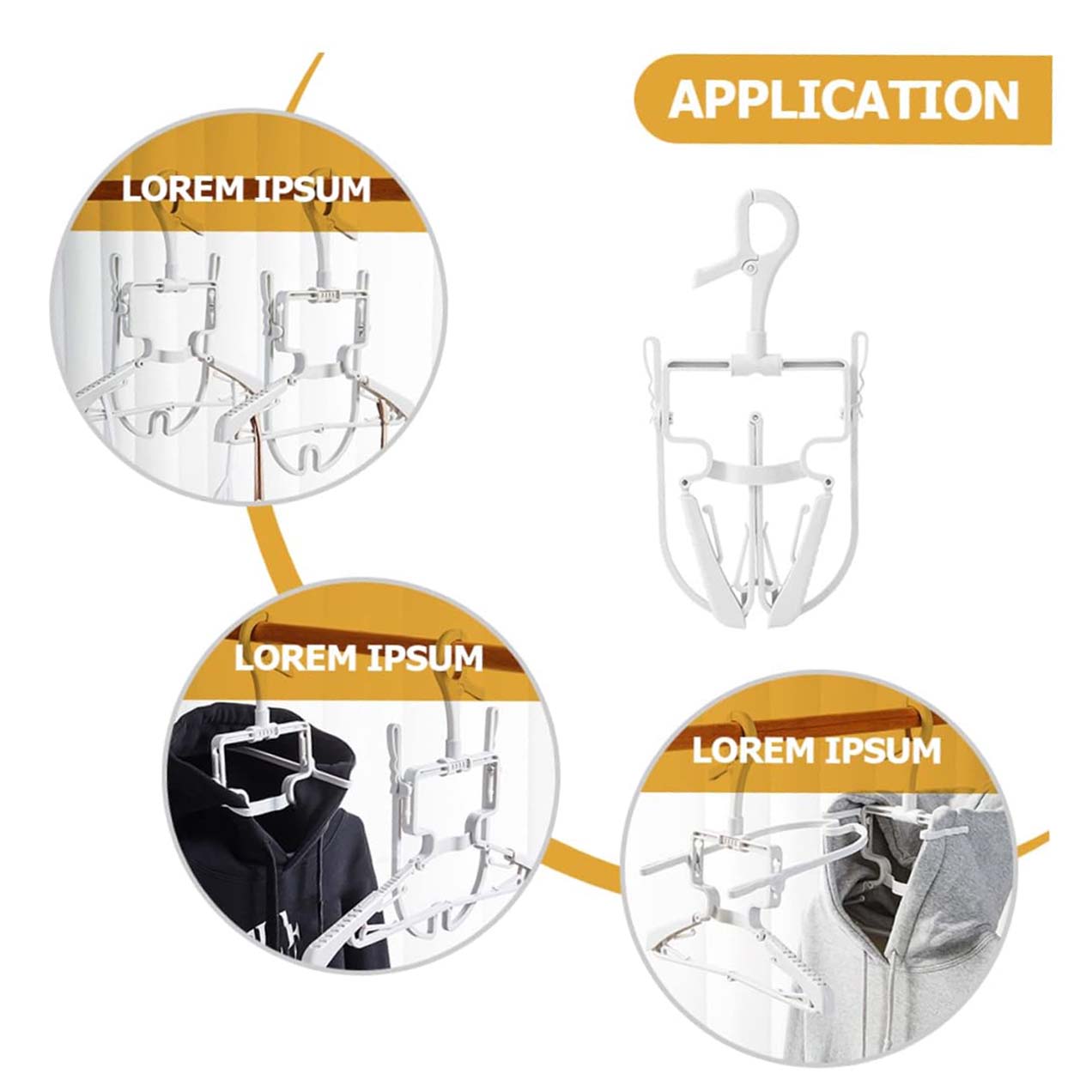 APPLICATION

LOREM IPSUM

LOREM IPSUM

LOREM IPSUM